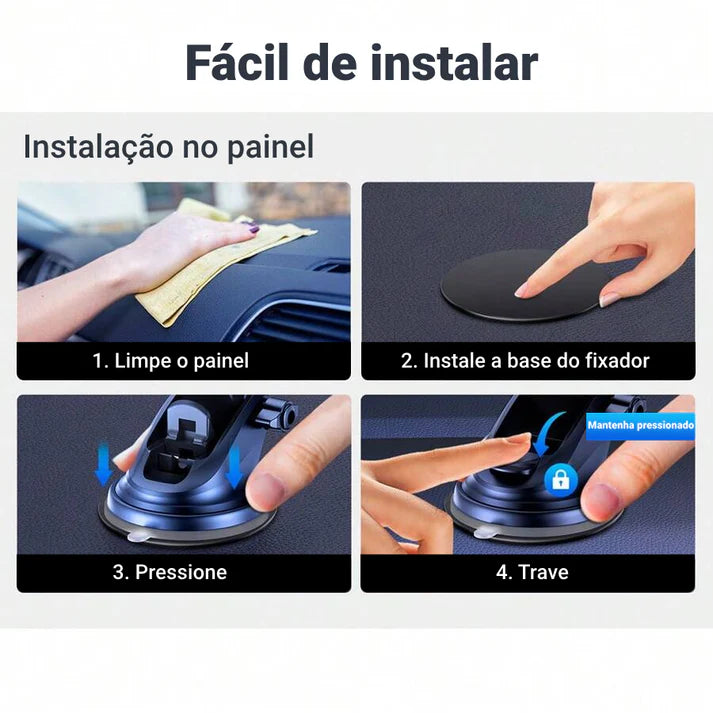 Fácil de instalar

Instalação no painel

1. Limpe o painel

2. Instale a base do fixador

3. Pressione

Mantenha pressionado

4. Trave