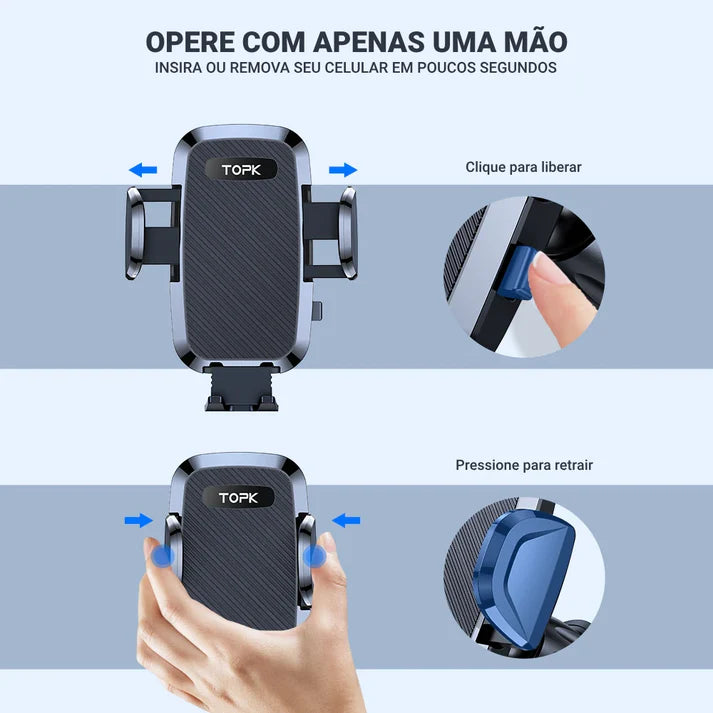 OPERE COM APENAS UMA MÃO
INSIRA OU REMOVA SEU CELULAR EM POUCOS SEGUNDOS

TOPK

Clique para liberar

TOPK

Pressione para retrair