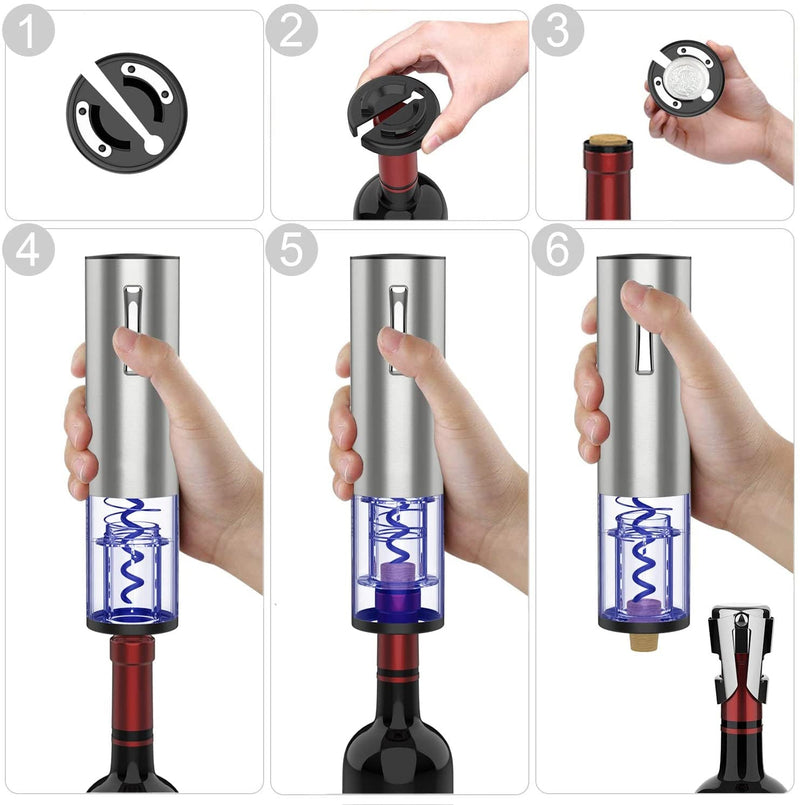 1
2
3
4
5
6